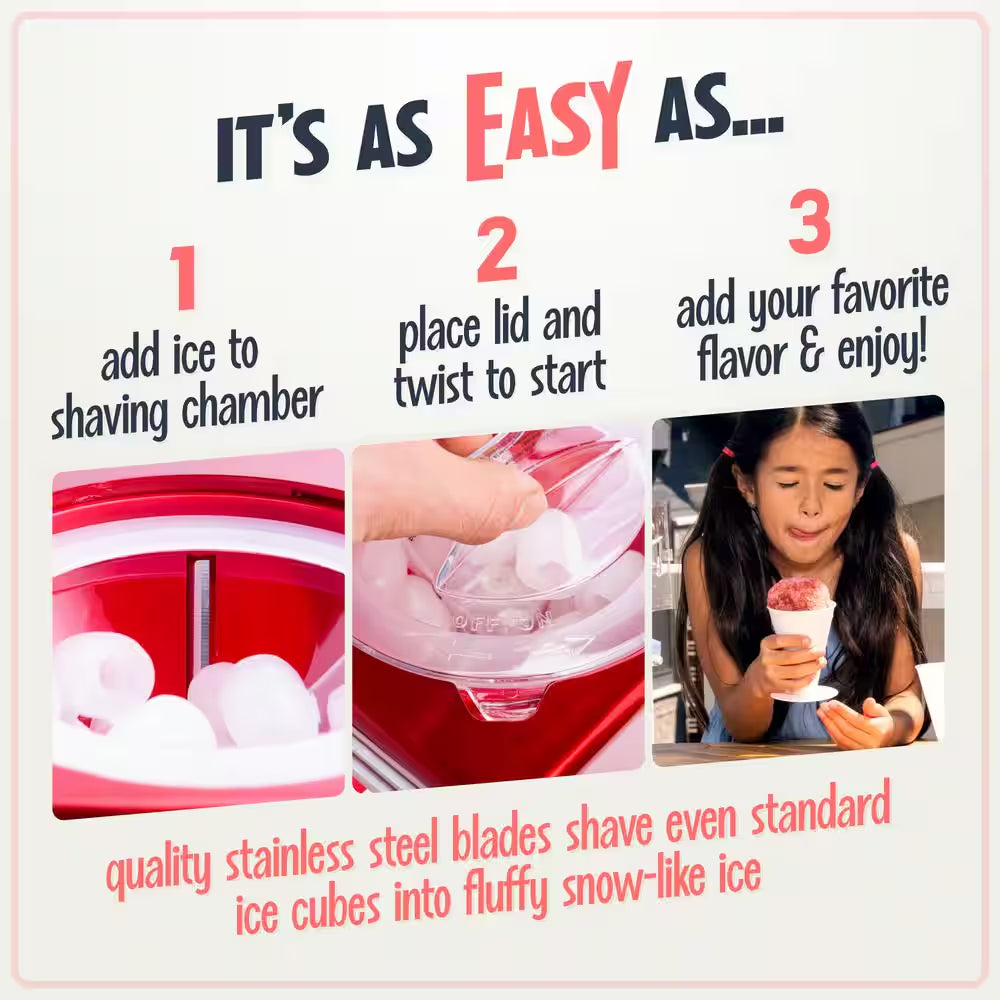 IT'S AS EASY AS...

1
add ice to shaving chamber

2
place lid and twist to start

3
add your favorite flavor & enjoy!

OFF ON

quality stainless steel blades shave even standard ice cubes into fluffy snow-like ice